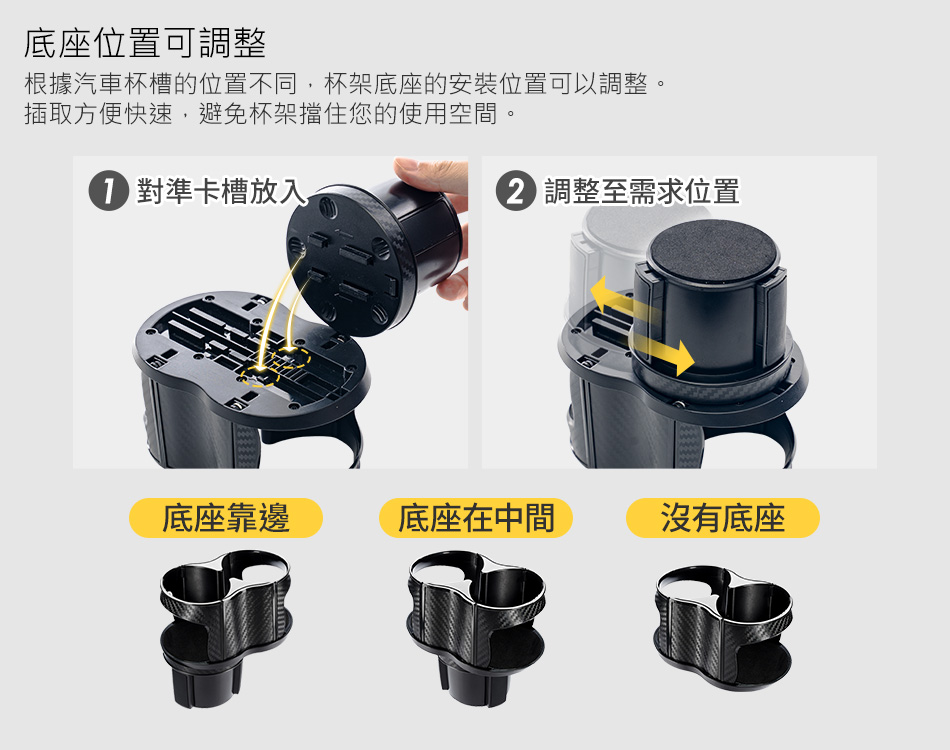 底座位置可調整

根據汽車杯槽的位置不同，杯架底座的安裝位置可以調整。
插取方便快速，避免杯架擋住您的使用空間。

1 對準卡槽放入

2 調整至需求位置

底座靠邊

底座在中間

沒有底座