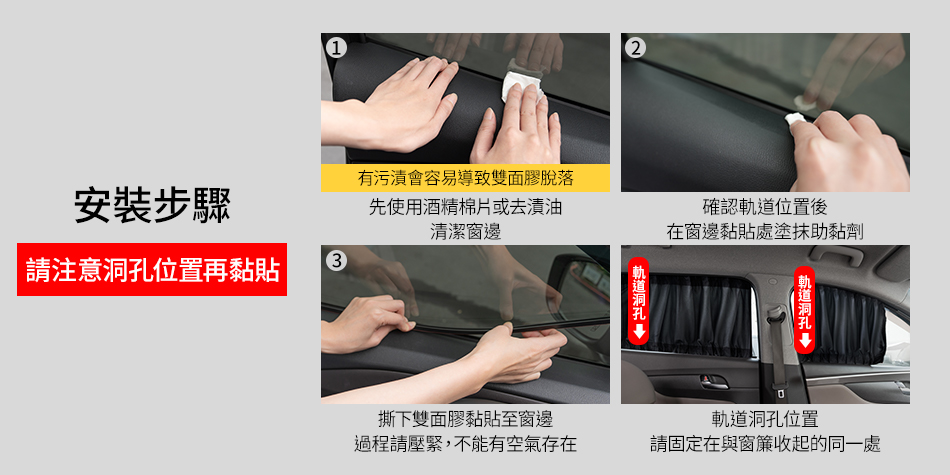 安裝步驟

請注意洞孔位置再黏貼

1

有污漬會容易導致雙面膠脫落

先使用酒精棉片或去漬油
清潔窗邊

2

確認軌道位置後
在窗邊黏貼處塗抹助黏劑

3

撕下雙面膠黏貼至窗邊
過程請壓緊，不能有空氣存在

軌道洞孔

軌道洞孔

軌道洞孔位置
請固定在與窗簾收起的同一處