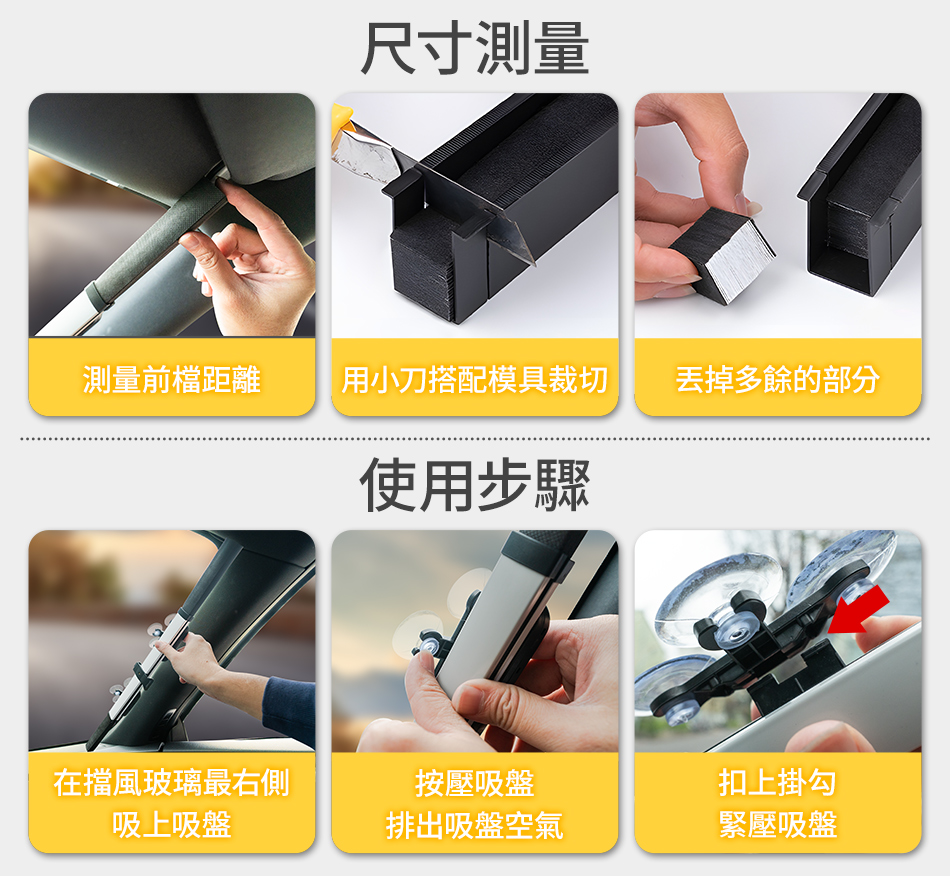 尺寸測量

測量前檔距離

用小刀搭配模具裁切

丟掉多餘的部分

使用步驟

在擋風玻璃最右側
吸上吸盤

按壓吸盤
排出吸盤空氣

扣上掛勾
緊壓吸盤