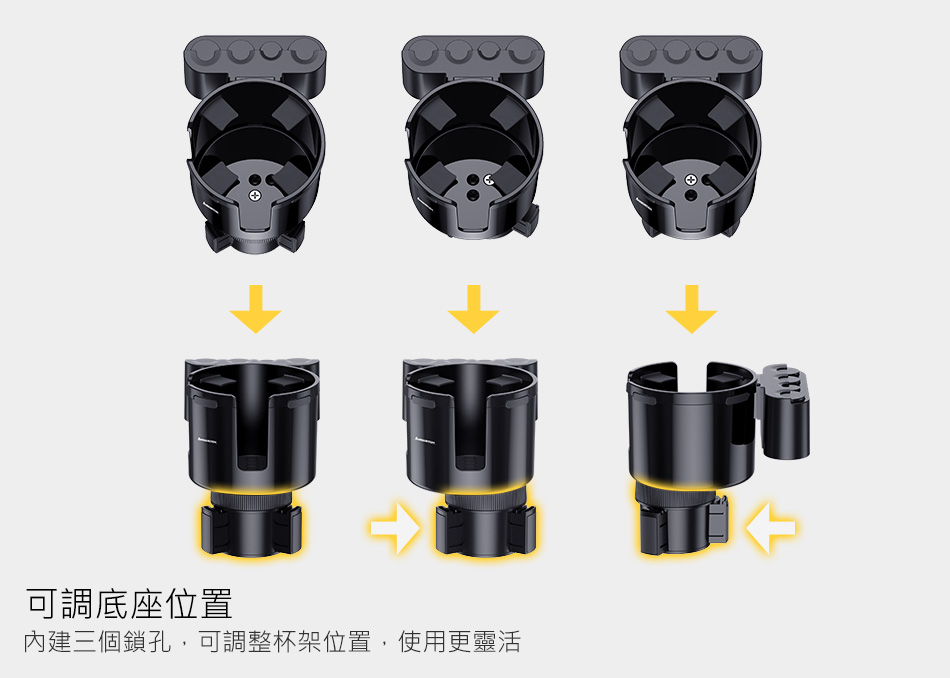 可調底座位置

內建三個鎖孔，可調整杯架位置，使用更靈活