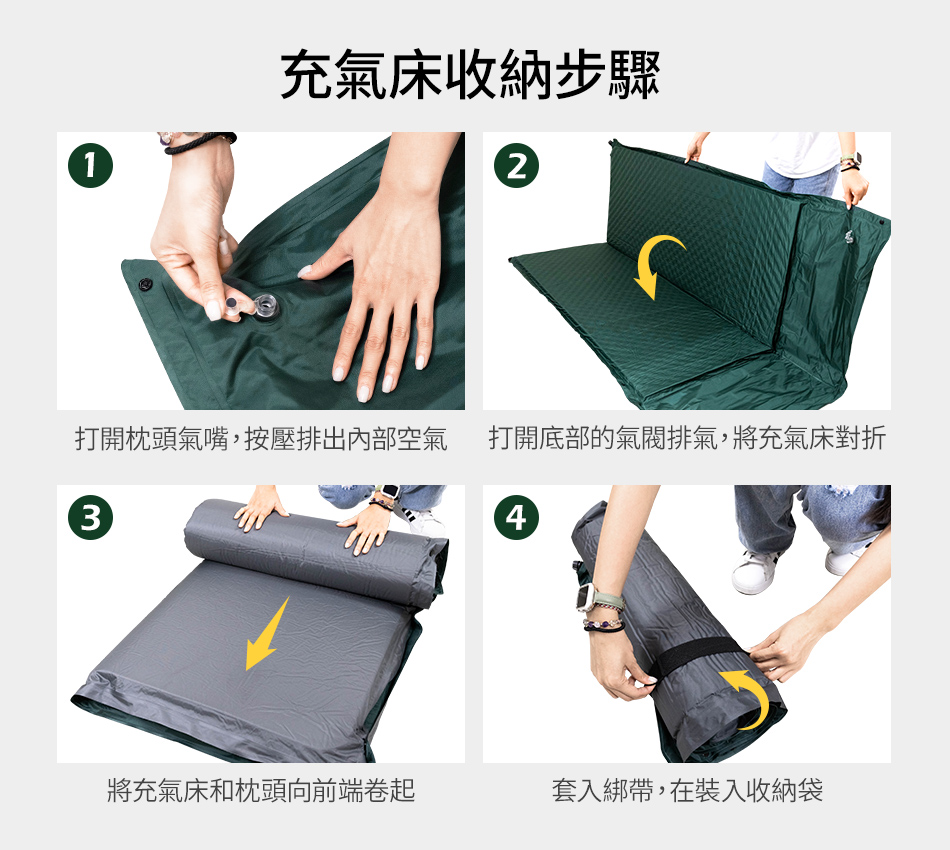 充氣床收納步驟

1

打開枕頭氣嘴，按壓排出內部空氣

2

打開底部的氣閥排氣，將充氣床對折

3

將充氣床和枕頭向前端卷起

4

套入綁帶，在裝入收納袋