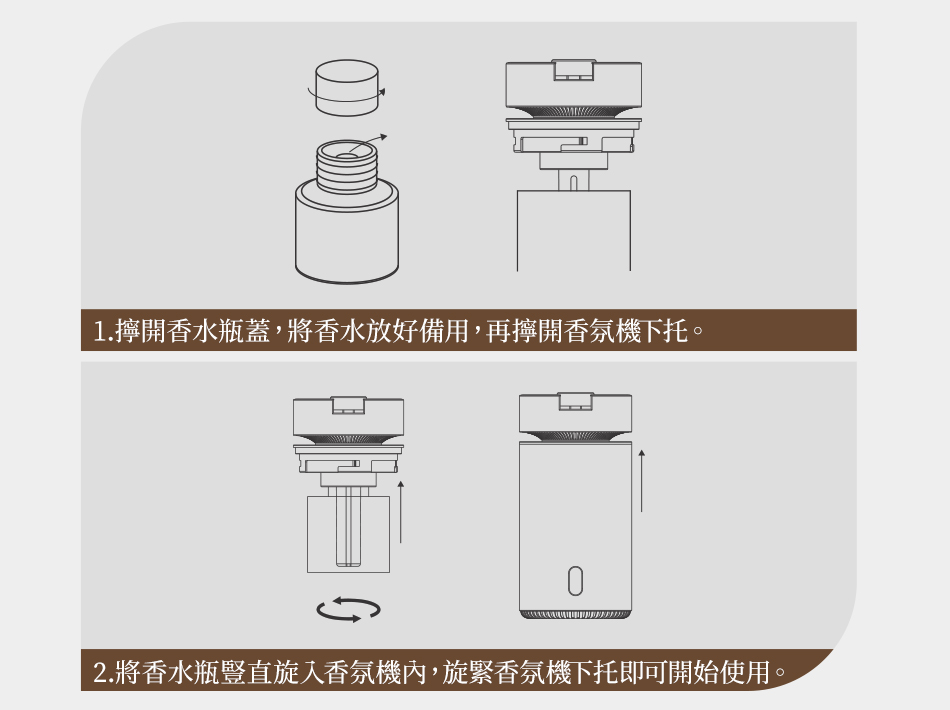 1.擰開香水瓶蓋，將香水放好備用，再擰開香氛機下托。

2.將香水瓶豎直旋入香氛機內，旋緊香氛機下托即可開始使用。