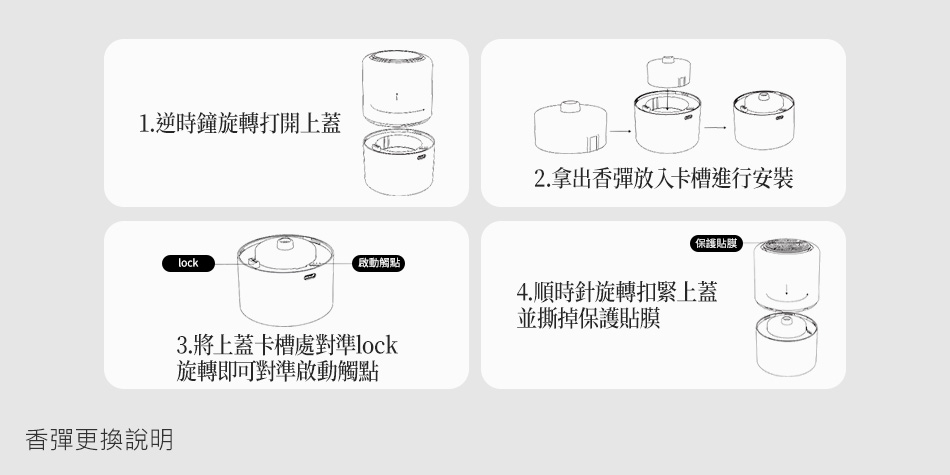 1.逆時鐘旋轉打開上蓋

2.拿出香彈放入卡槽進行安裝

lock

啟動觸點

3.將上蓋卡槽處對準lock
旋轉即可對準啟動觸點

保護貼膜

4.順時針旋轉扣緊上蓋
並撕掉保護貼膜

香彈更換說明