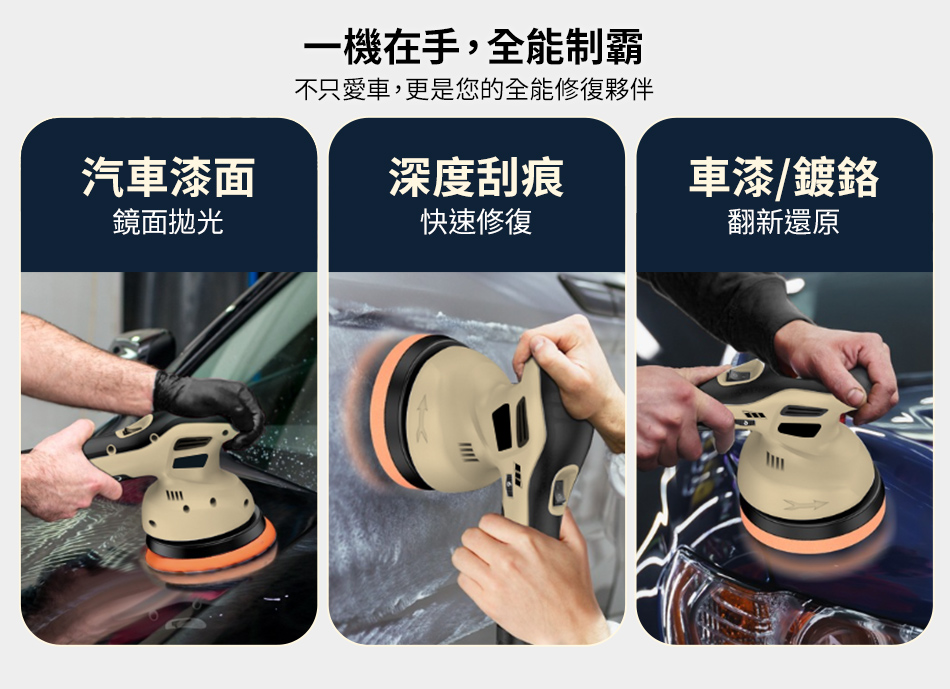 一機在手，全能制霸
不只愛車，更是您的全能修復夥伴

汽車漆面
鏡面拋光

深度刮痕
快速修復

車漆/鍍鉻
翻新還原