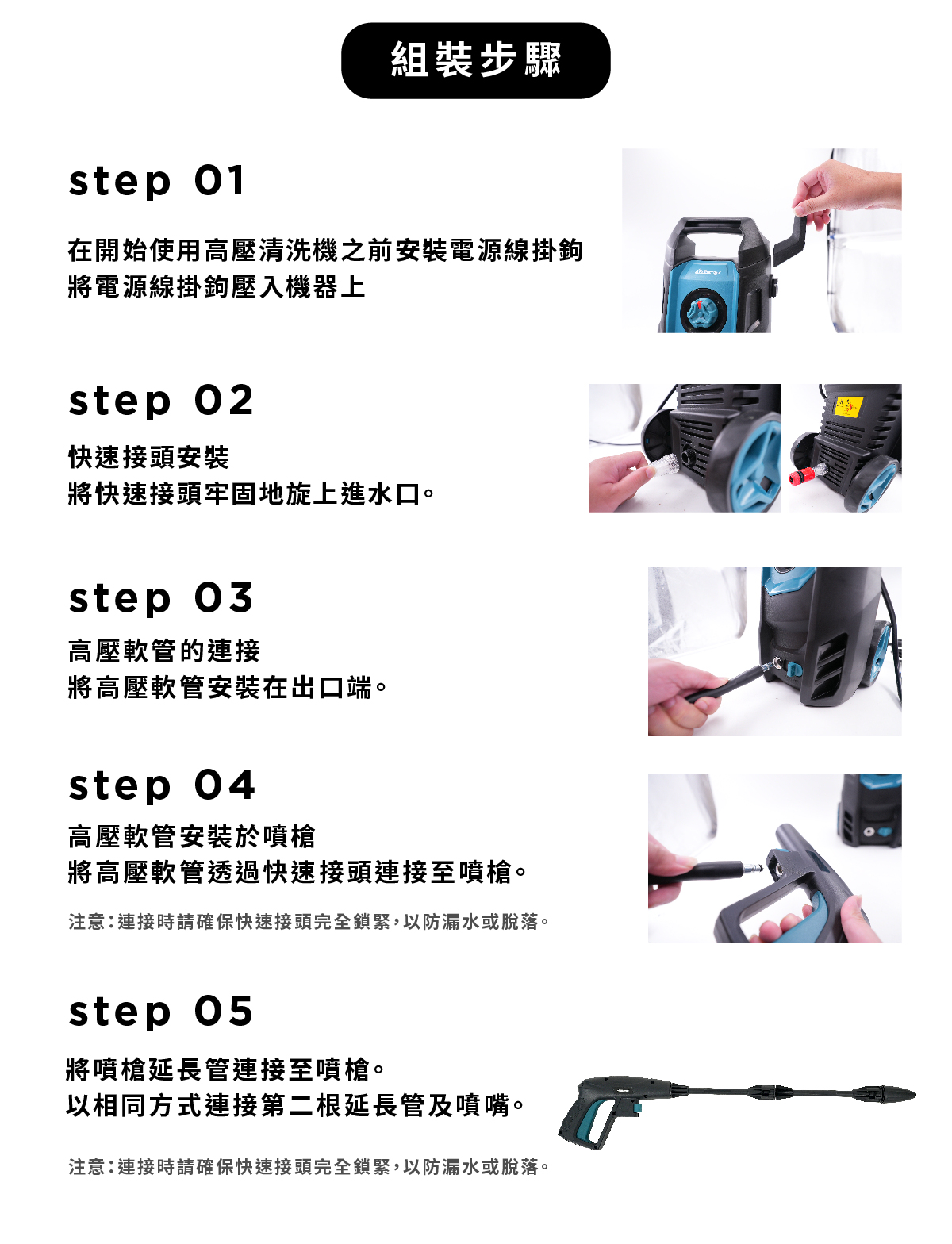 組裝步驟

step 01

在開始使用高壓清洗機之前安裝電源線掛鉤
將電源線掛鉤壓入機器上

step 02

快速接頭安裝
將快速接頭牢固地旋上進水口。

step 03

高壓軟管的連接
將高壓軟管安裝在出口端。

step 04

高壓軟管安裝於噴槍
將高壓軟管透過快速接頭連接至噴槍。

注意:連接時請確保快速接頭完全鎖緊,以防漏水或脫落。

step 05

將噴槍延長管連接至噴槍。
以相同方式連接第二根延長管及噴嘴。

注意:連接時請確保快速接頭完全鎖緊,以防漏水或脫落。