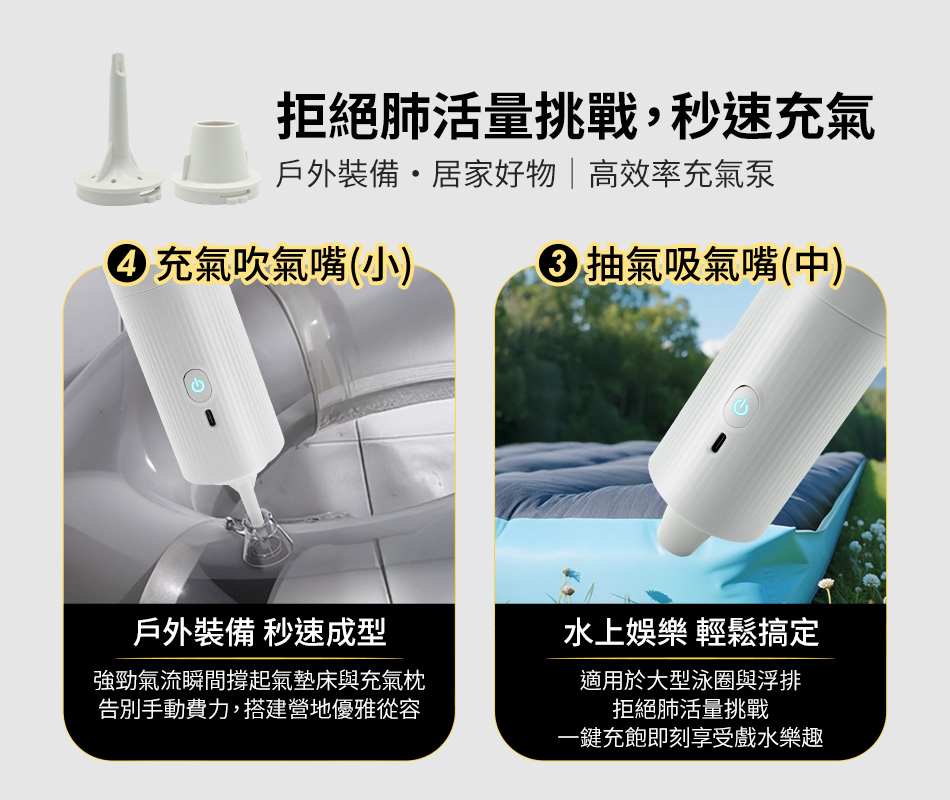 拒絕肺活量挑戰，秒速充氣
戶外裝備・居家好物｜高效率充氣泵

4 充氣吹氣嘴(小)

戶外裝備 秒速成型

強勁氣流瞬間撐起氣墊床與充氣枕
告別手動費力，搭建營地優雅從容

3 抽氣吸氣嘴(中)

水上娛樂 輕鬆搞定

適用於大型泳圈與浮排
拒絕肺活量挑戰
一鍵充飽即刻享受戲水樂趣